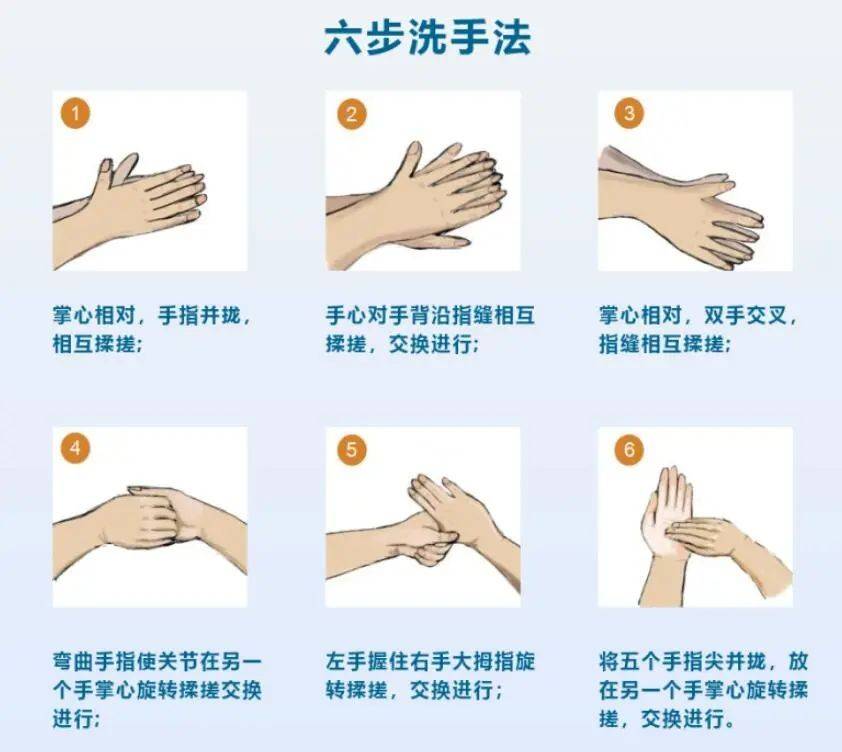 六步洗手法

1

掌心相对，手指并拢，相互揉搓；

2

手心对手背沿指缝相互揉搓，交换进行；

3

掌心相对，双手交叉，指缝相互揉搓；

4

弯曲手指使关节在另一个手掌心旋转揉搓交换进行；

5

左手握住右手大拇指旋转揉搓，交换进行；

6

将五个手指尖并拢，放在另一个手掌心旋转揉搓，交换进行。